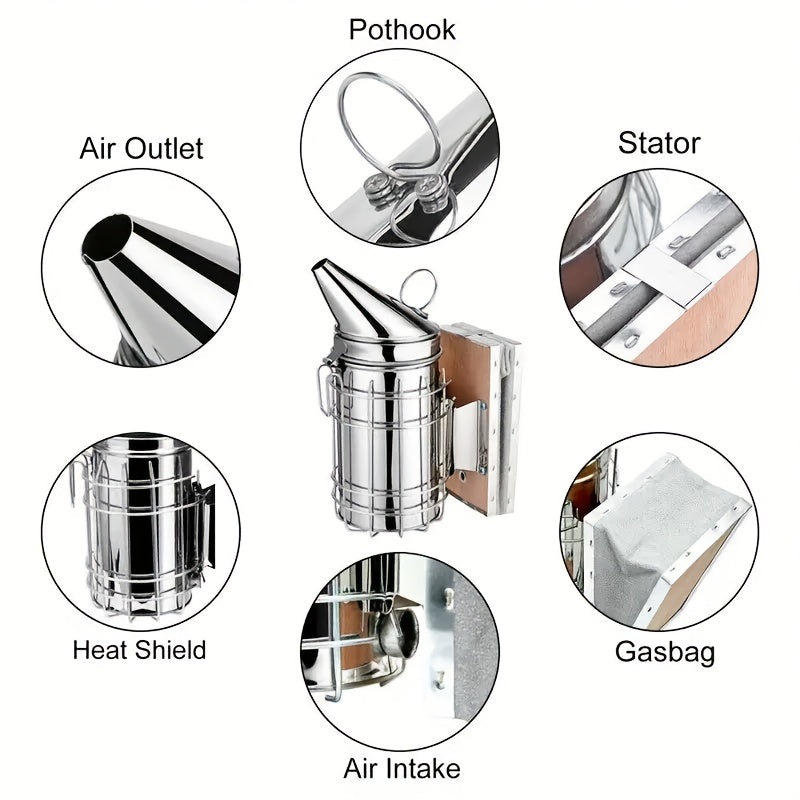 Pothook

Air Outlet

Stator

Heat Shield

Gasbag

Air Intake