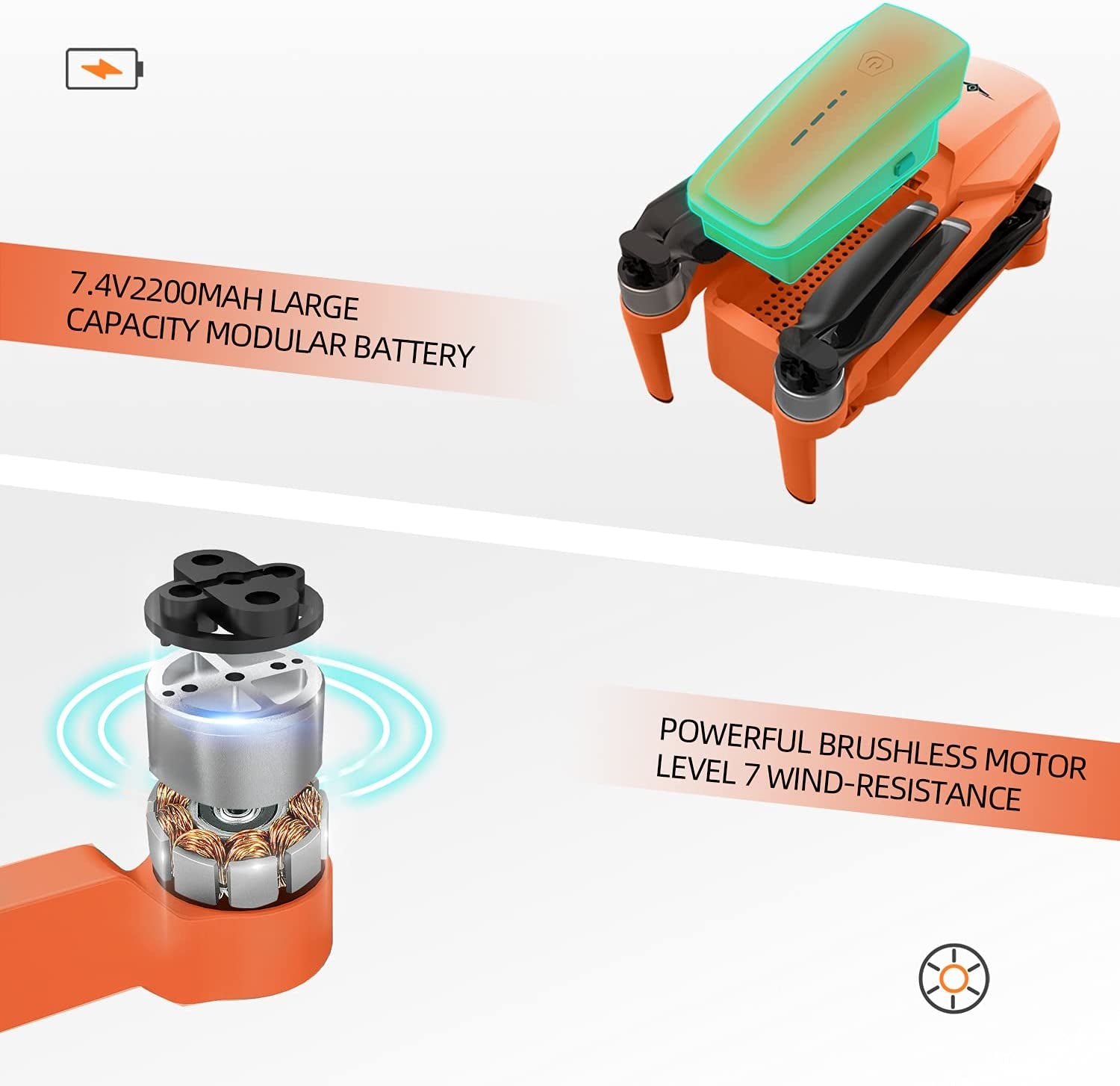 7.4V2200MAH LARGE CAPACITY MODULAR BATTERY

POWERFUL BRUSHLESS MOTOR
LEVEL 7 WIND-RESISTANCE