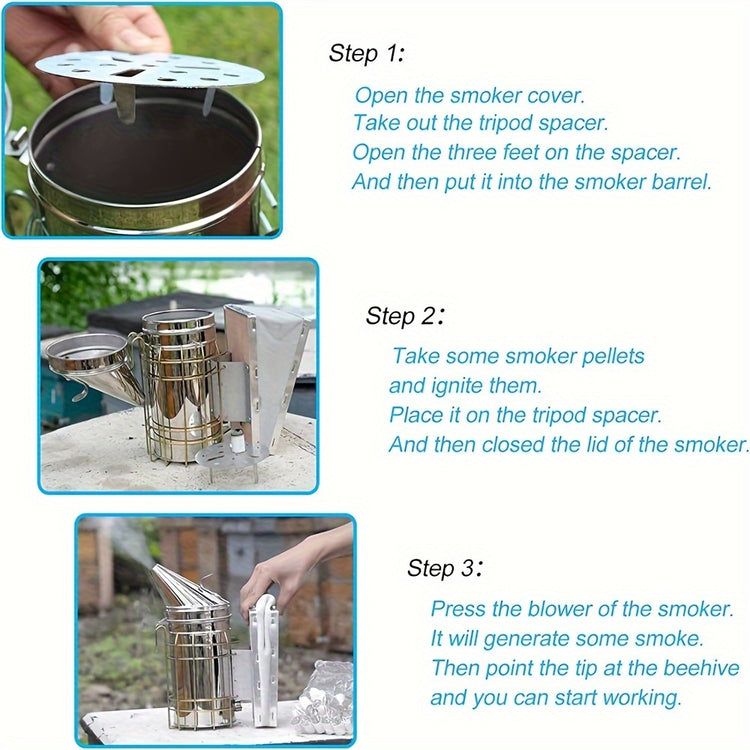 Step 1:

Open the smoker cover.
Take out the tripod spacer.
Open the three feet on the spacer.
And then put it into the smoker barrel.

Step 2:

Take some smoker pellets
and ignite them.
Place it on the tripod spacer.
And then closed the lid of the smoker.

Step 3:

Press the blower of the smoker.
It will generate some smoke.
Then point the tip at the beehive
and you can start working.