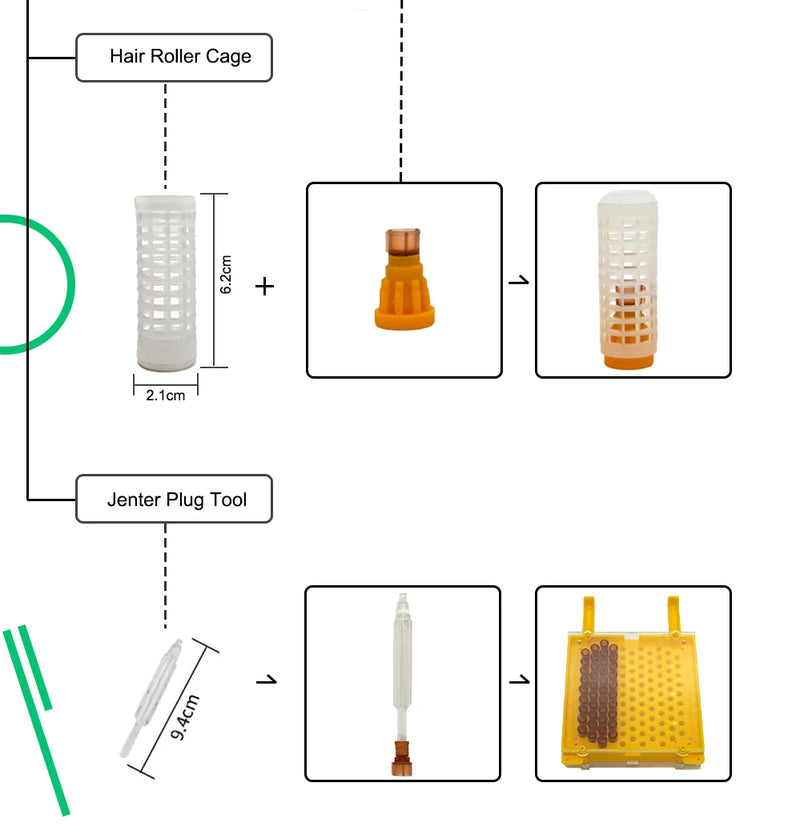 Hair Roller Cage

6.2cm

2.1cm

+

Jenter Plug Tool

9.4cm