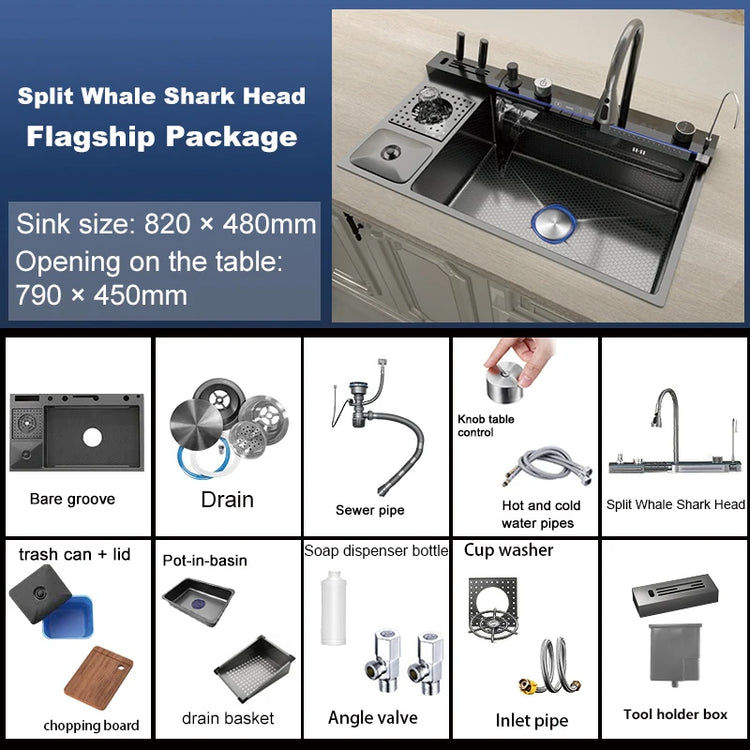 Split Whale Shark Head
Flagship Package

Sink size: 820 × 480mm
Opening on the table: 790 × 450mm

Bare groove

Drain

Sewer pipe

Knob table control

Hot and cold water pipes

Split Whale Shark Head

trash can + lid

chopping board

Pot-in-basin

drain basket

Soap dispenser bottle

Angle valve

Cup washer

Inlet pipe

Tool holder box