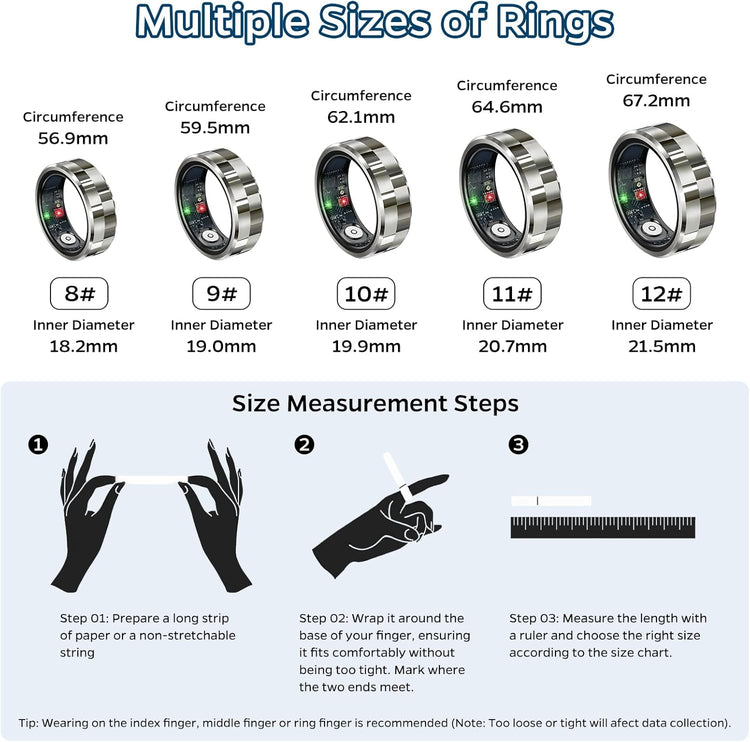 Multiple Sizes of Rings

Circumference
56.9mm

8#

Inner Diameter
18.2mm

Circumference
59.5mm

9#

Inner Diameter
19.0mm

Circumference
62.1mm

10#

Inner Diameter
19.9mm

Circumference
64.6mm

11#

Inner Diameter
20.7mm

Circumference
67.2mm

12#

Inner Diameter
21.5mm

Size Measurement Steps

❶

Step 01: Prepare a long strip of paper or a non-stretchable string

❷

Step 02: Wrap it around the base of your finger, ensuring it fits comfortably without being too tight. Mark where the two ends meet.

❸

Step 03: Measure the length with a ruler and choose the right size according to the size chart.

Tip: Wearing on the index finger, middle finger or ring finger is recommended (Note: Too loose or tight will afect data collection).